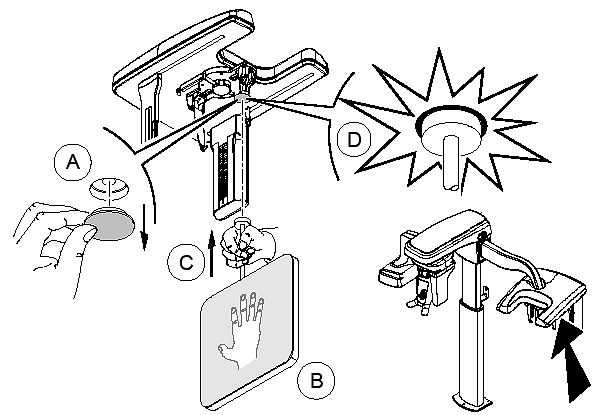 A
D
C
B