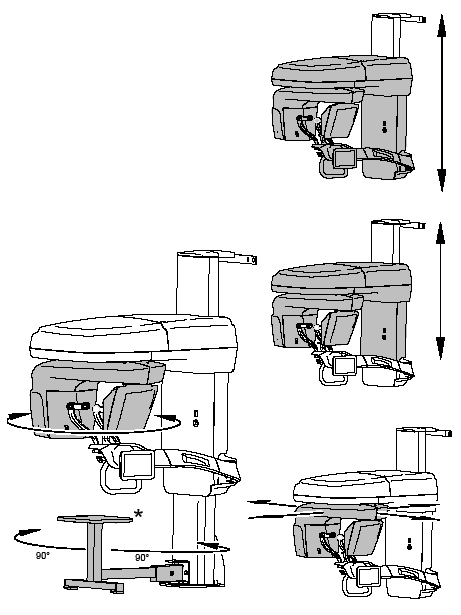 *

90°

90°