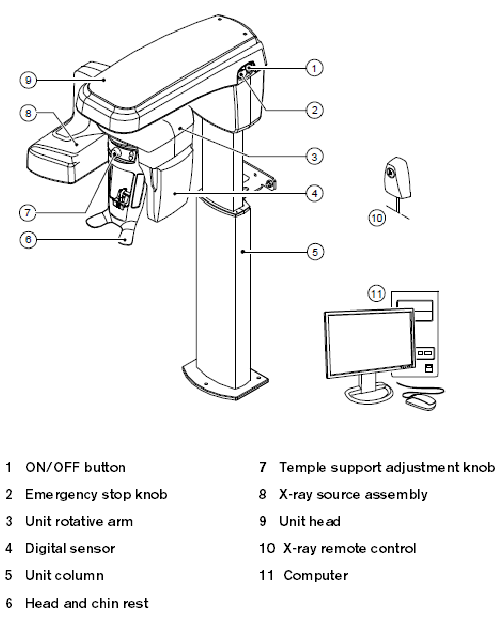 9
8
7
6
1
2
3
4
5
10
11

1 ON/OFF button

2 Emergency stop knob

3 Unit rotative arm

4 Digital sensor

5 Unit column

6 Head and chin rest

7 Temple support adjustment knob

8 X-ray source assembly

9 Unit head

10 X-ray remote control

11 Computer